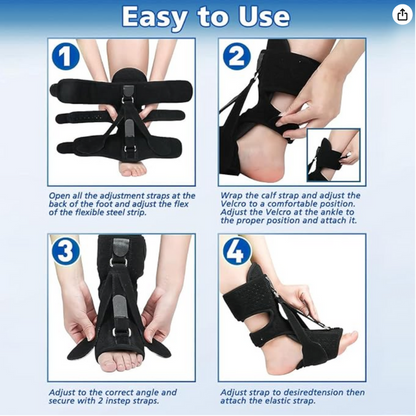 Easy to Use

1

Open all the adjustment straps at the back of the foot and adjust the flex of the flexible steel strip.

2

Wrap the calf strap and adjust the Velcro to a comfortable position. Adjust the Velcro at the ankle to the proper position and attach it.

3

Adjust to the correct angle and secure with 2 instep straps.

4

Adjust strap to desiredtension then attach the elastic strap.