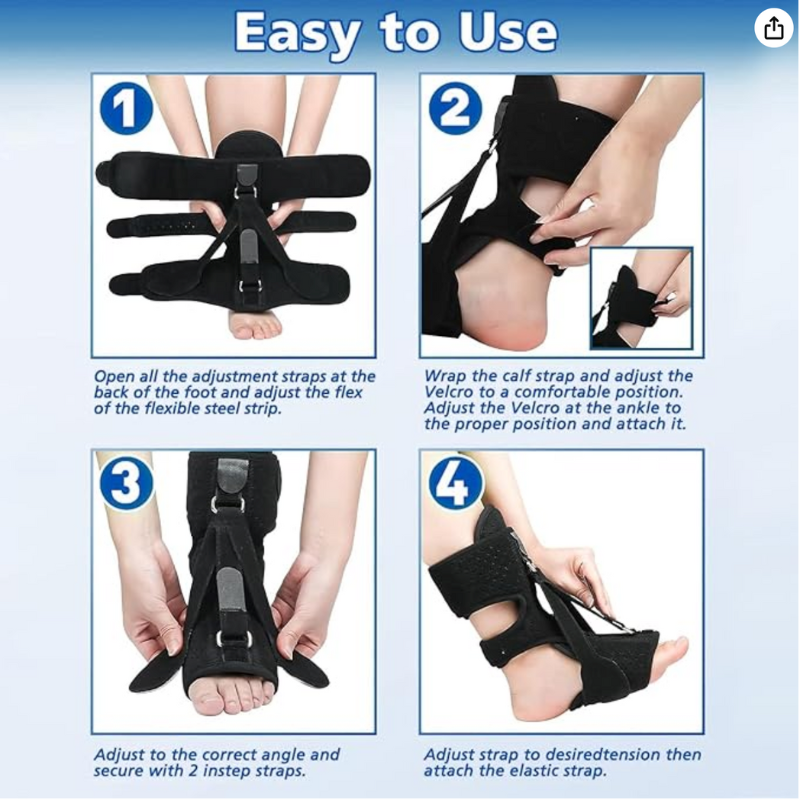 Easy to Use

1

Open all the adjustment straps at the back of the foot and adjust the flex of the flexible steel strip.

2

Wrap the calf strap and adjust the Velcro to a comfortable position. Adjust the Velcro at the ankle to the proper position and attach it.

3

Adjust to the correct angle and secure with 2 instep straps.

4

Adjust strap to desiredtension then attach the elastic strap.